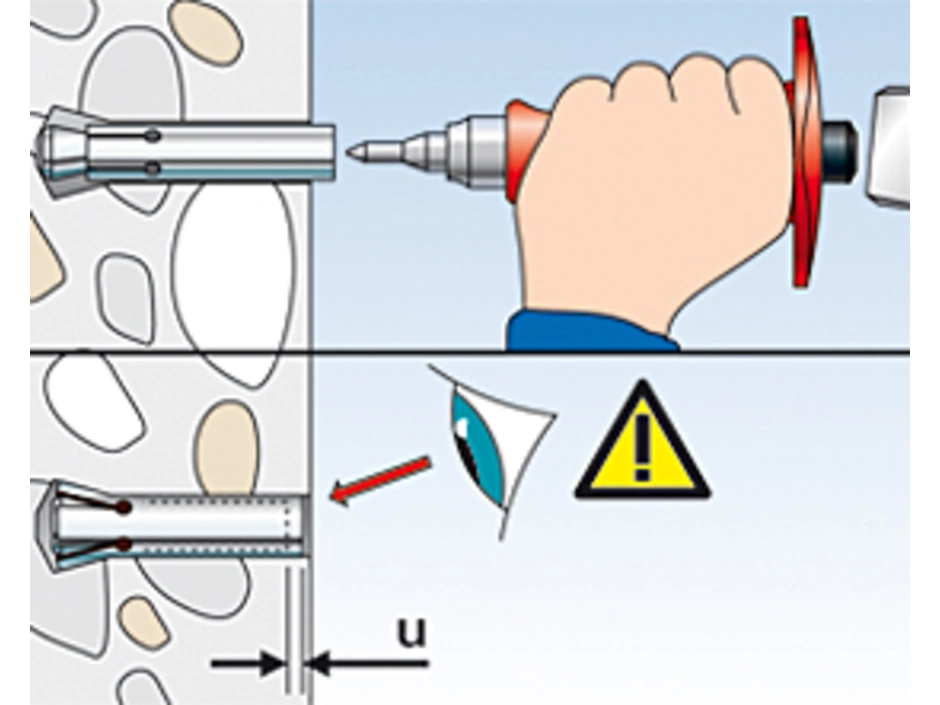 u