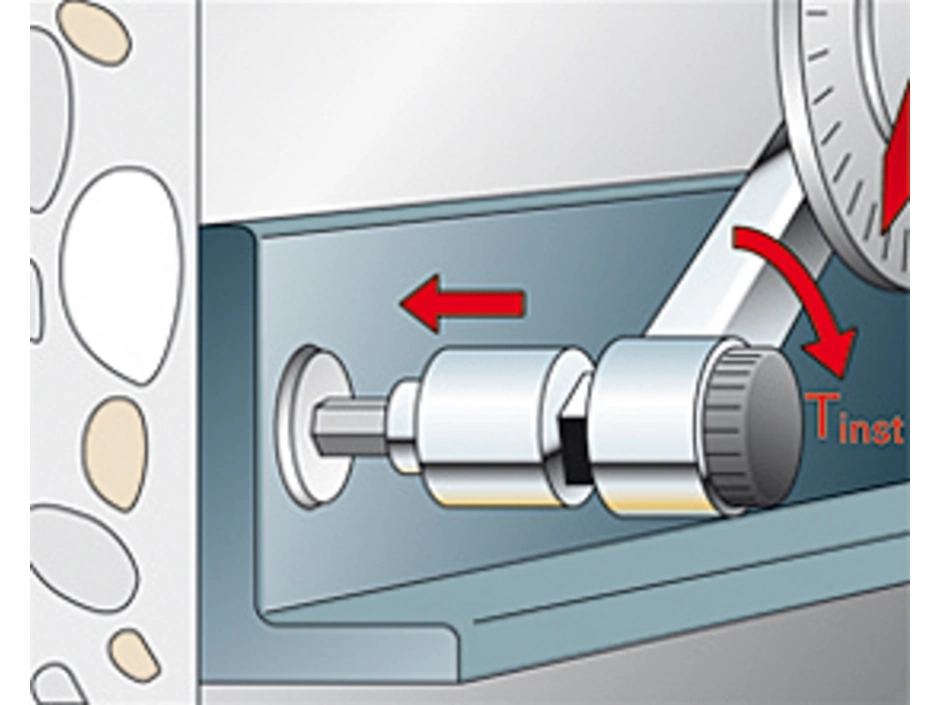 $T_{inst}$