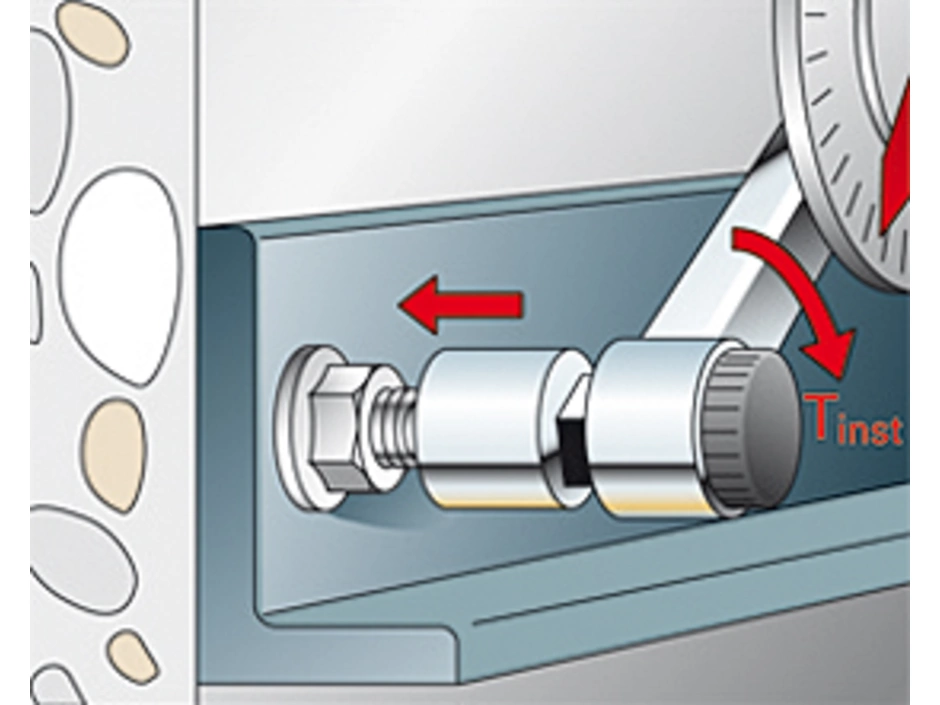 $T_{inst}$