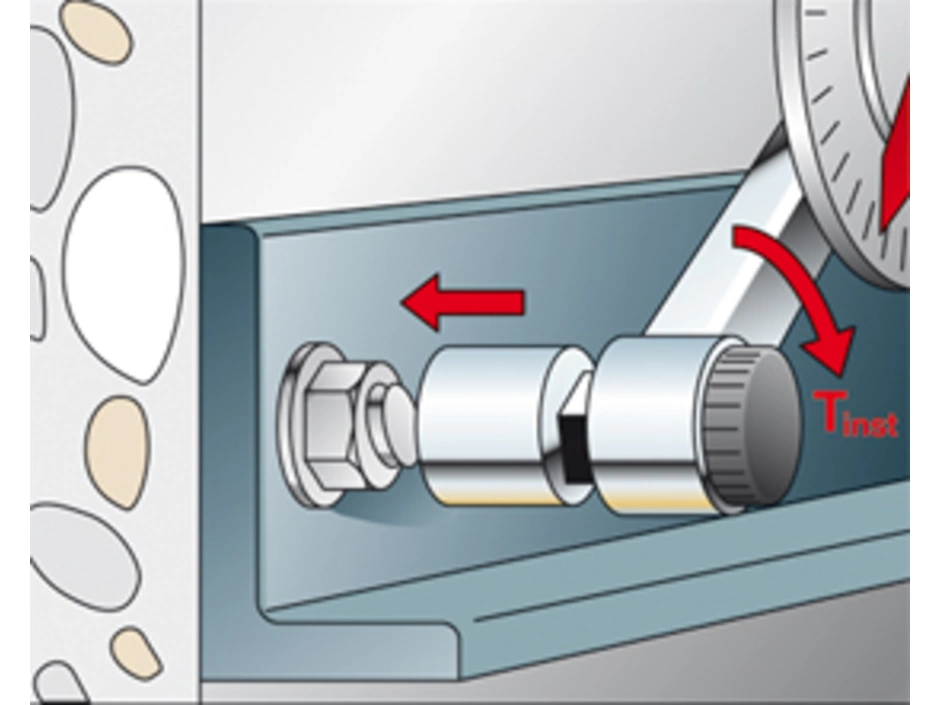 $T_{inst}$